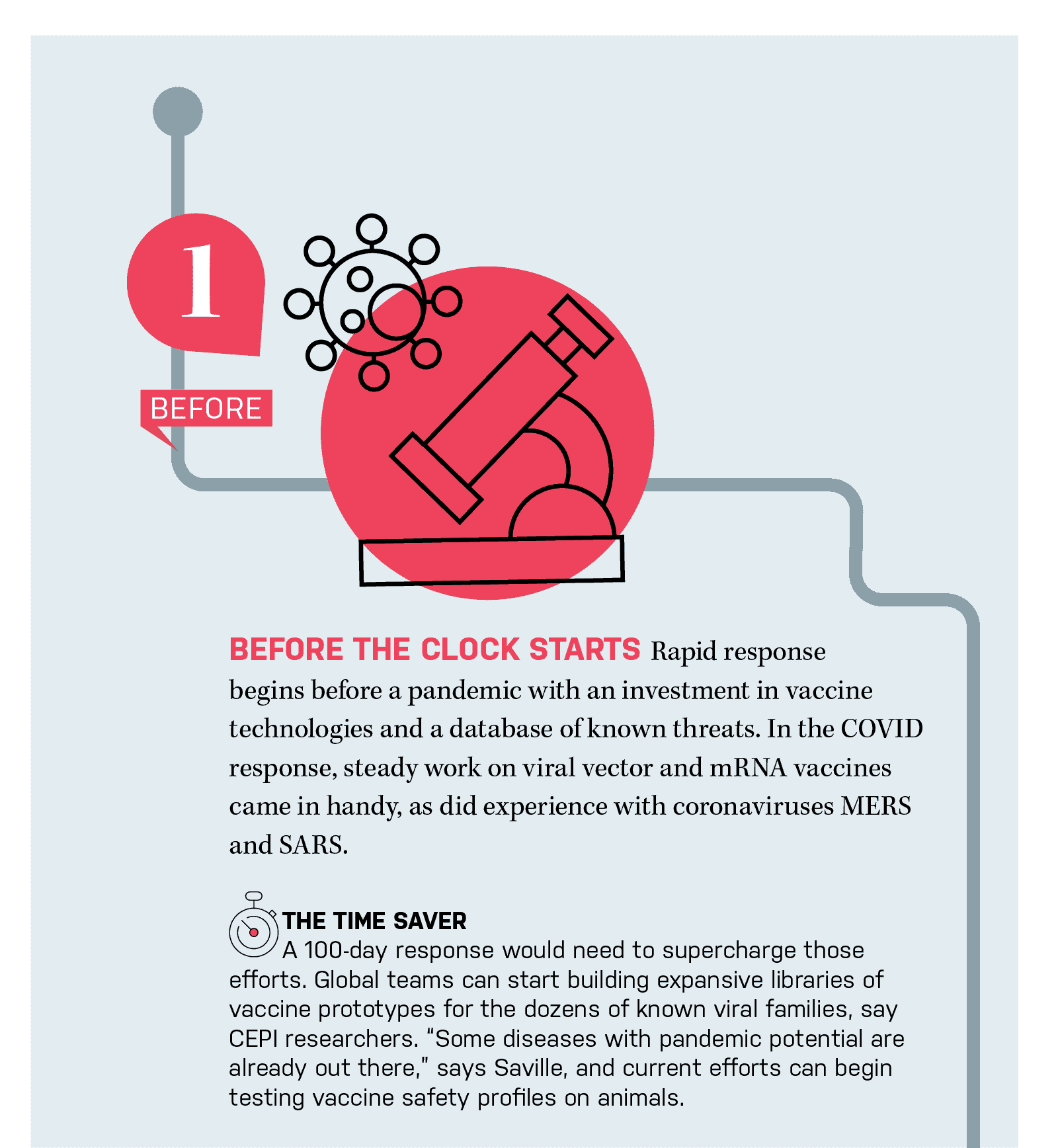 1

BEFORE

BEFORE THE CLOCK STARTS Rapid response begins before a pandemic with an investment in vaccine technologies and a database of known threats. In the COVID response, steady work on viral vector and mRNA vaccines came in handy, as did experience with coronaviruses MERS and SARS.

THE TIME SAVER
A 100-day response would need to supercharge those efforts. Global teams can start building expansive libraries of vaccine prototypes for the dozens of known viral families, say CEPI researchers. "Some diseases with pandemic potential are already out there," says Saville, and current efforts can begin testing vaccine safety profiles on animals.