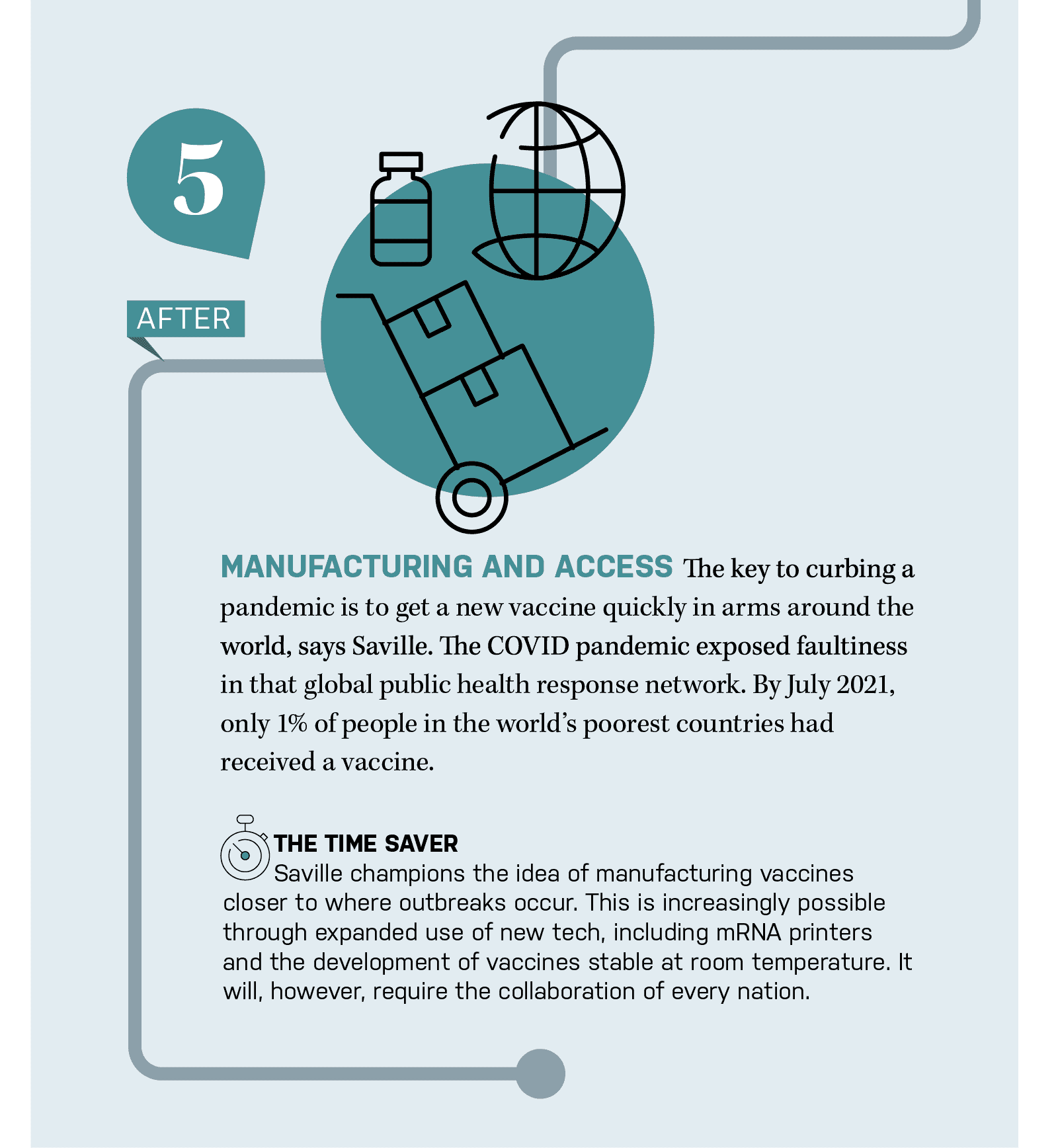 5

AFTER

MANUFACTURING AND ACCESS The key to curbing a pandemic is to get a new vaccine quickly in arms around the world, says Saville. The COVID pandemic exposed faultiness in that global public health response network. By July 2021, only 1% of people in the world's poorest countries had received a vaccine.

THE TIME SAVER
Saville champions the idea of manufacturing vaccines closer to where outbreaks occur. This is increasingly possible through expanded use of new tech, including mRNA printers and the development of vaccines stable at room temperature. It will, however, require the collaboration of every nation.