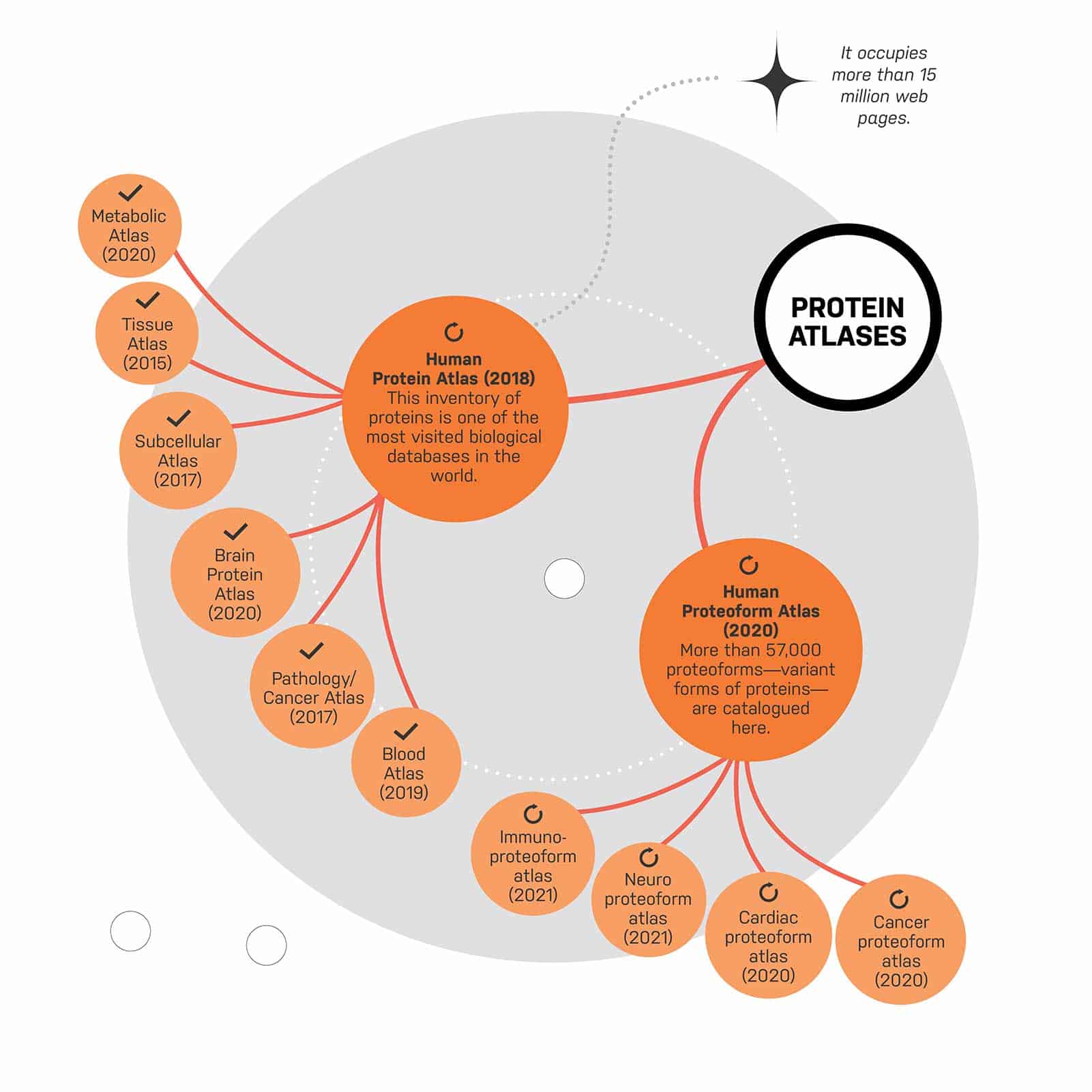 It occupies more than 15 million web pages.

PROTEIN ATLASES

Human Protein Atlas (2018)
This inventory of proteins is one of the most visited biological databases in the world.

Metabolic Atlas (2020)

Tissue Atlas (2015)

Subcellular Atlas (2017)

Brain Protein Atlas (2020)

Pathology/ Cancer Atlas (2017)

Blood Atlas (2019)

Human Proteoform Atlas (2020)
More than 57,000 proteoforms—variant forms of proteins—are catalogued here.

Immuno-proteoform atlas (2021)

Neuro proteoform atlas (2021)

Cardiac proteoform atlas (2020)

Cancer proteoform atlas (2020)