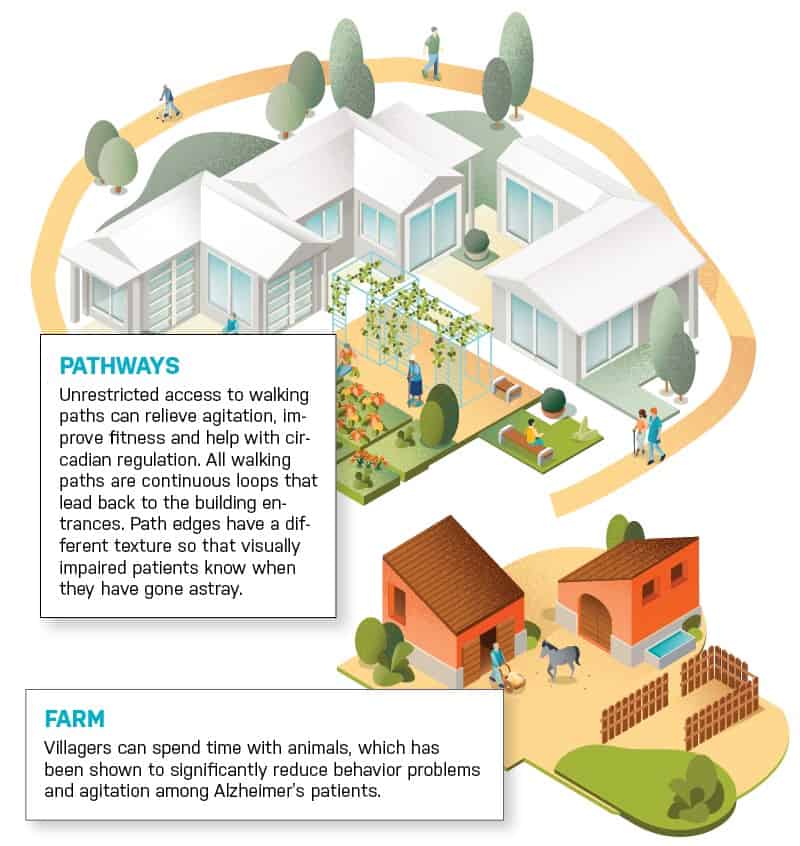 PATHWAYS

Unrestricted access to walking paths can relieve agitation, improve fitness and help with circadian regulation. All walking paths are continuous loops that lead back to the building entrances. Path edges have a different texture so that visually impaired patients know when they have gone astray.

FARM

Villagers can spend time with animals, which has been shown to significantly reduce behavior problems and agitation among Alzheimer's patients.