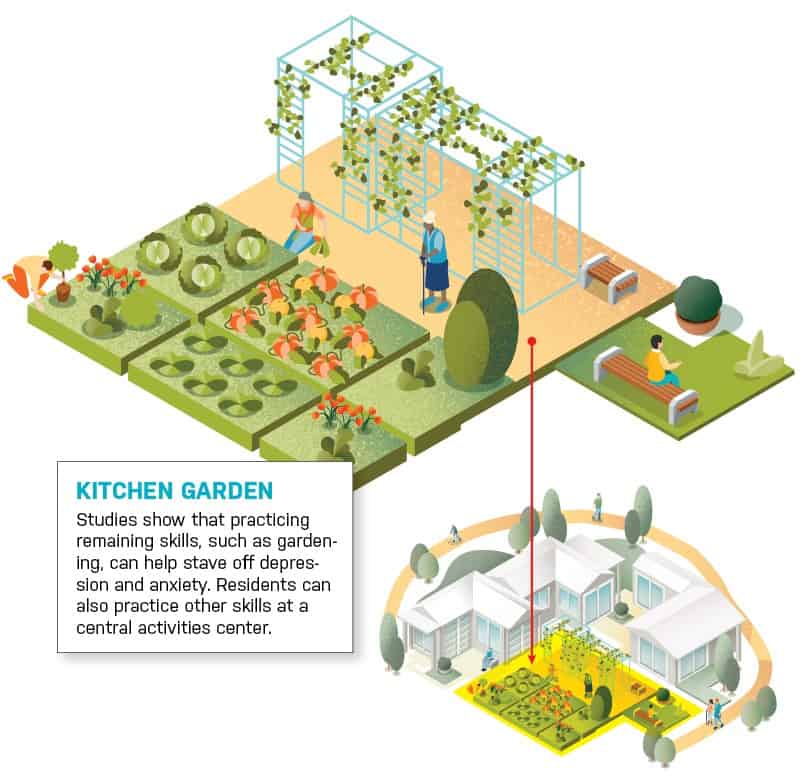 KITCHEN GARDEN

Studies show that practicing remaining skills, such as gardening, can help stave off depression and anxiety. Residents can also practice other skills at a central activities center.