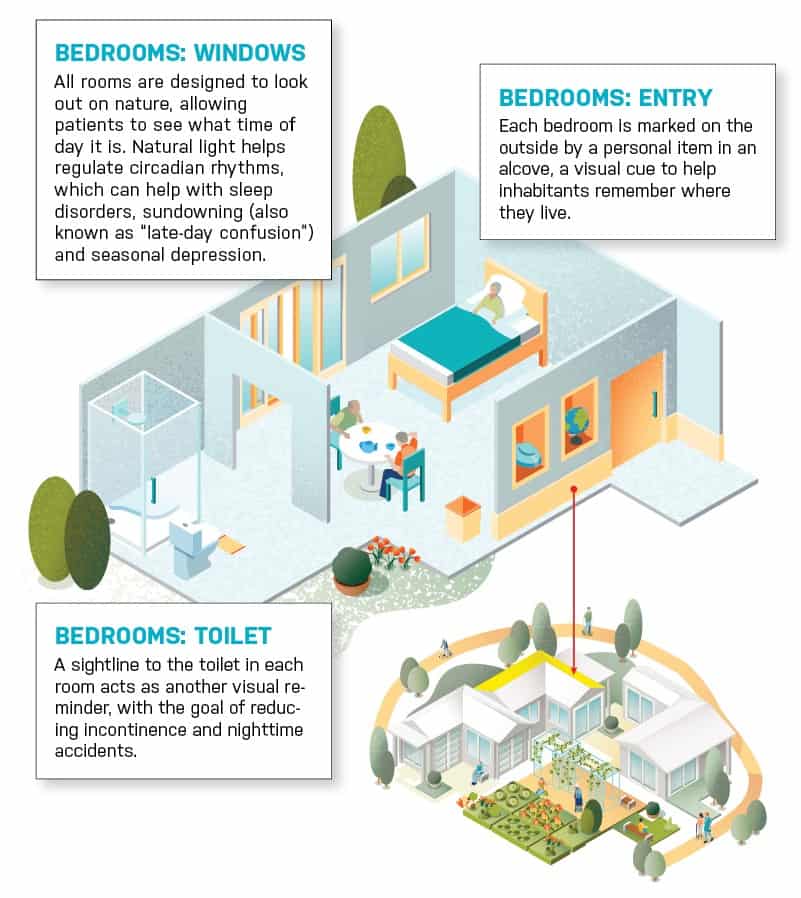 BEDROOMS: WINDOWS

All rooms are designed to look out on nature, allowing patients to see what time of day it is. Natural light helps regulate circadian rhythms, which can help with sleep disorders, sundowning (also known as "late-day confusion") and seasonal depression.

BEDROOMS: ENTRY

Each bedroom is marked on the outside by a personal item in an alcove, a visual cue to help inhabitants remember where they live.

BEDROOMS: TOILET

A sightline to the toilet in each room acts as another visual reminder, with the goal of reducing incontinence and nighttime accidents.