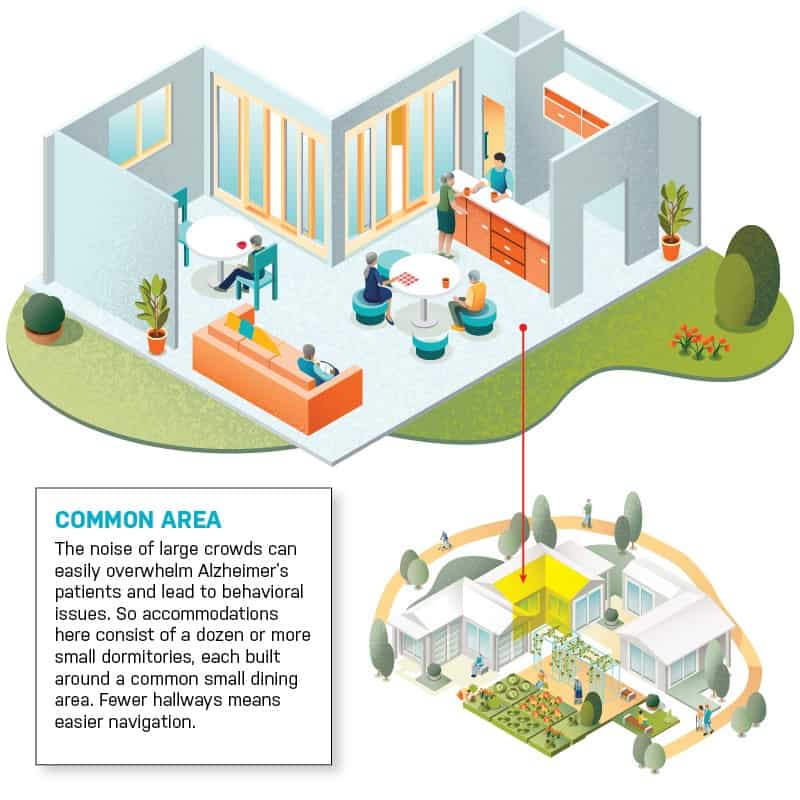 COMMON AREA

The noise of large crowds can easily overwhelm Alzheimer's patients and lead to behavioral issues. So accommodations here consist of a dozen or more small dormitories, each built around a common small dining area. Fewer hallways means easier navigation.